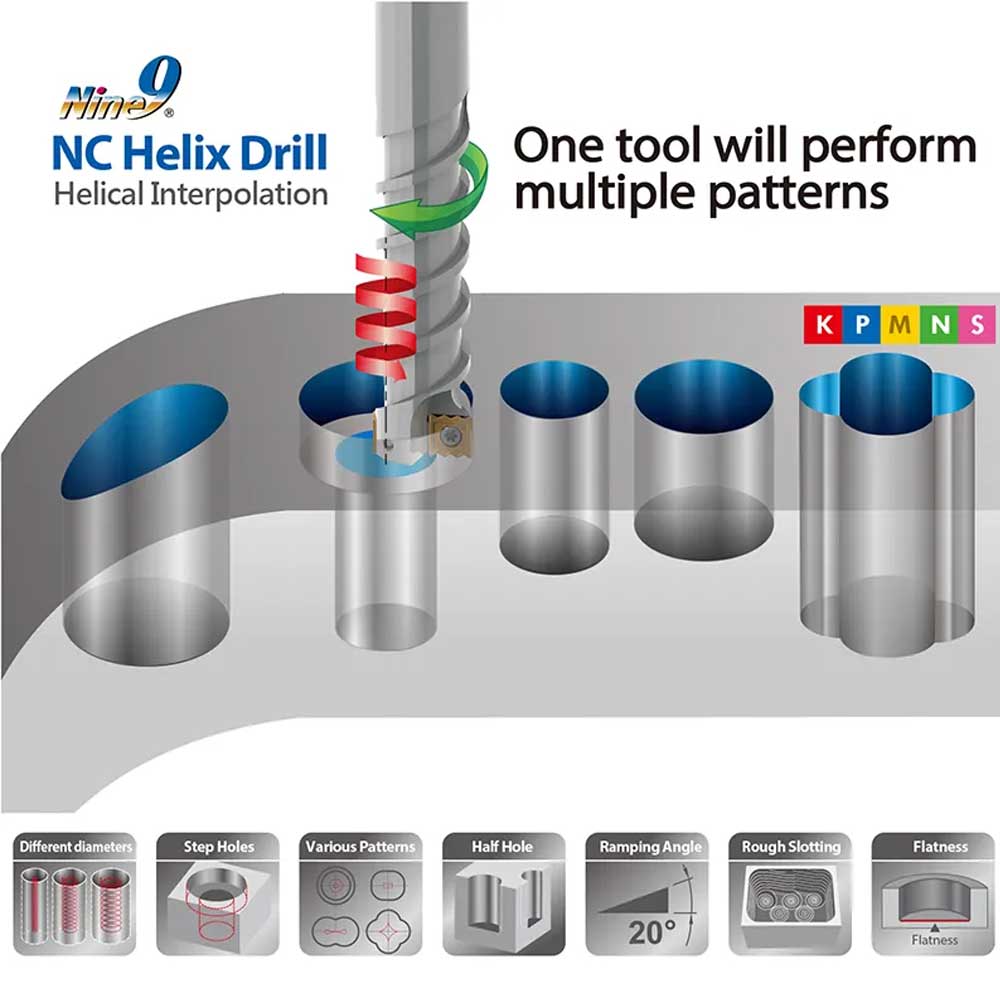 Nine9®
NC Helix Drill
Helical Interpolation

One tool will perform multiple patterns

K P M N S

Different diameters
Step Holes
Various Patterns
Half Hole
Ramping Angle
20°
Rough Slotting
Flatness
Flatness