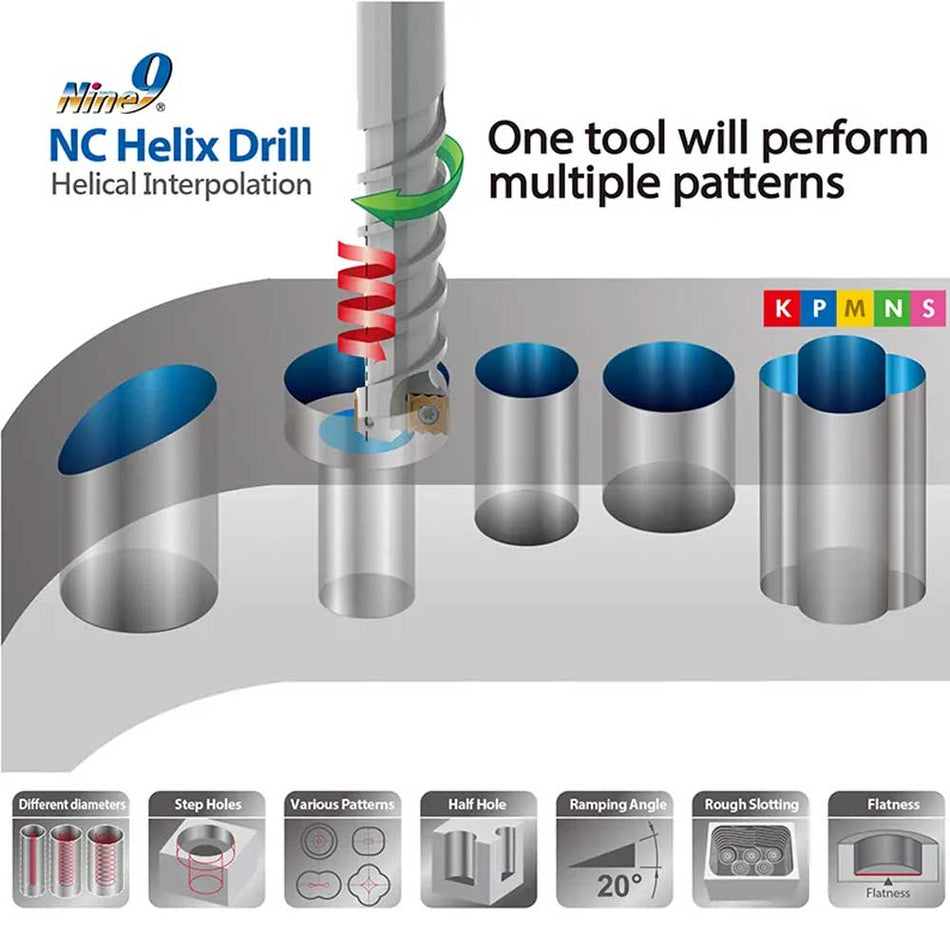 Nine9®
NC Helix Drill
Helical Interpolation

One tool will perform multiple patterns

K P M N S

Different diameters
Step Holes
Various Patterns
Half Hole
Ramping Angle
20°
Rough Slotting
Flatness
Flatness